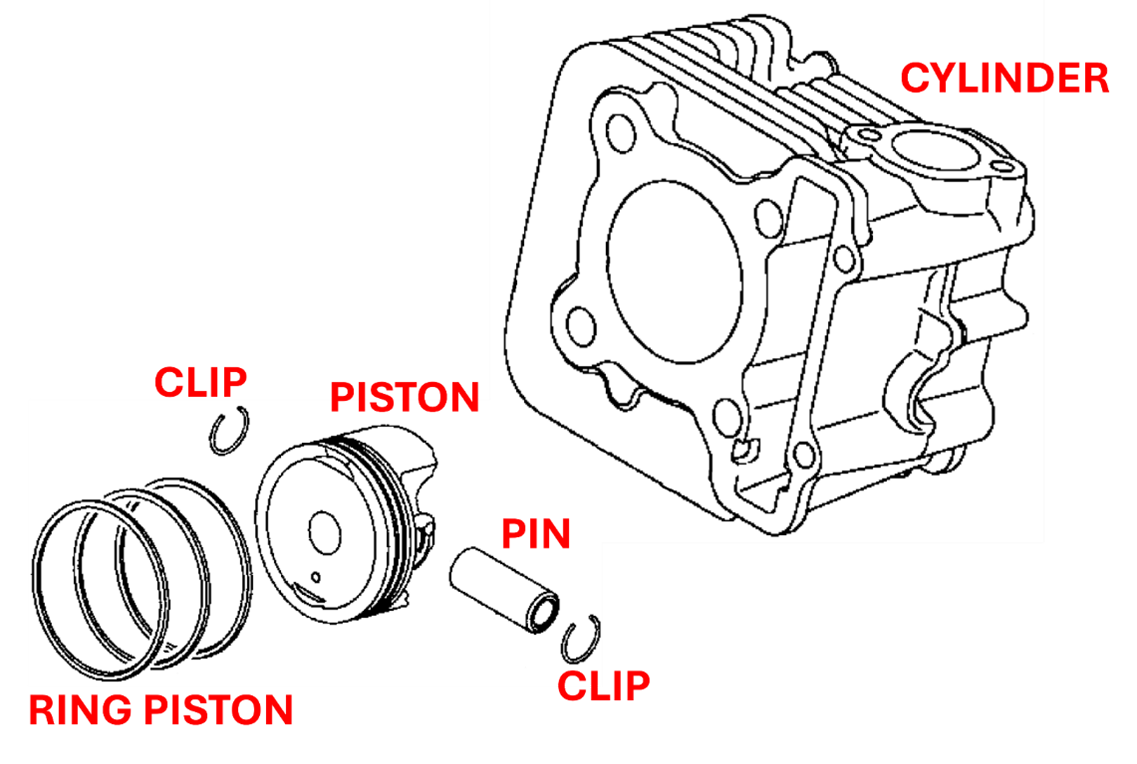 CYLINDER

CLIP

PISTON

PIN

CLIP

RING PISTON